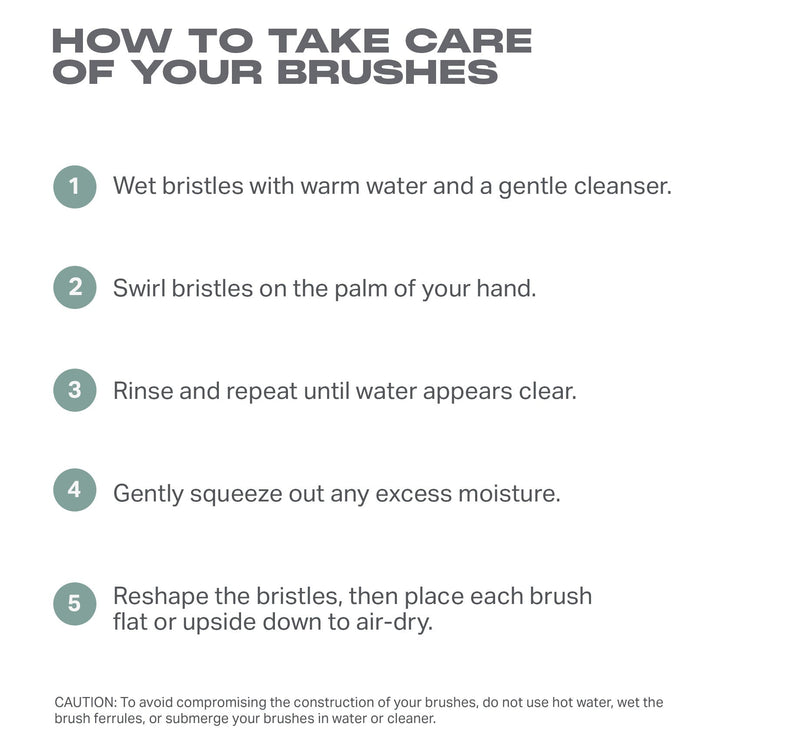 HOW TO TAKE CARE OF YOUR BRUSHES

1 Wet bristles with warm water and a gentle cleanser.

2 Swirl bristles on the palm of your hand.

3 Rinse and repeat until water appears clear.

4 Gently squeeze out any excess moisture.

5 Reshape the bristles, then place each brush flat or upside down to air-dry.

CAUTION: To avoid compromising the construction of your brushes, do not use hot water, wet the brush ferrules, or submerge your brushes in water or cleaner.