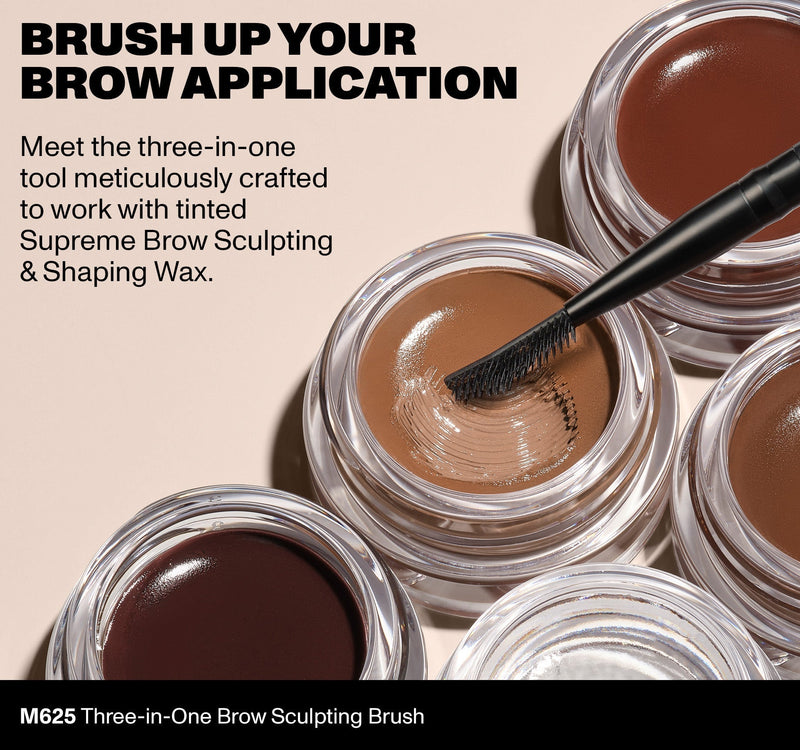 BRUSH UP YOUR BROW APPLICATION

Meet the three-in-one tool meticulously crafted to work with tinted Supreme Brow Sculpting & Shaping Wax.

M625 Three-in-One Brow Sculpting Brush