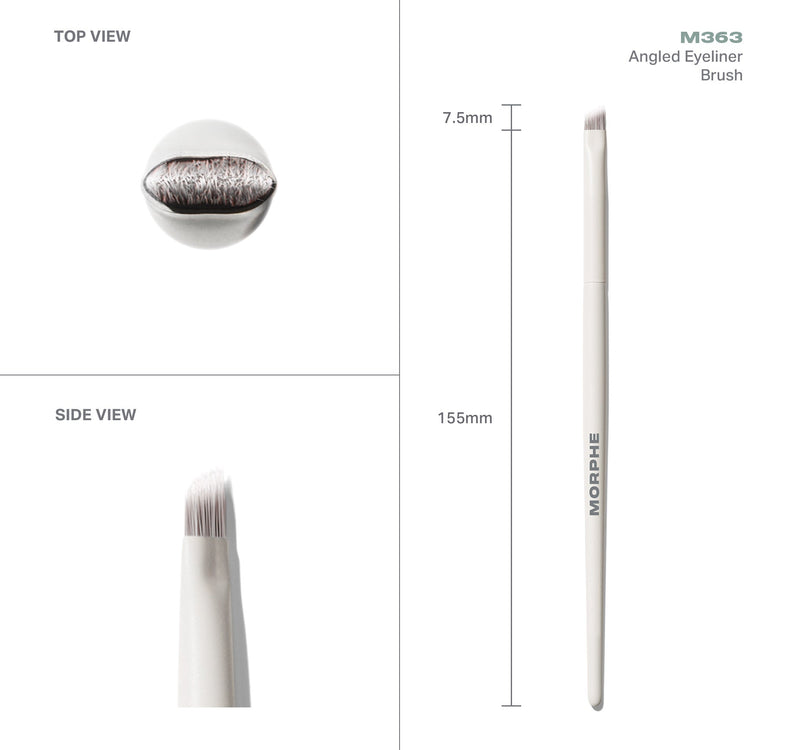 TOP VIEW

SIDE VIEW

M363
Angled Eyeliner Brush

7.5mm

155mm

MORPHE