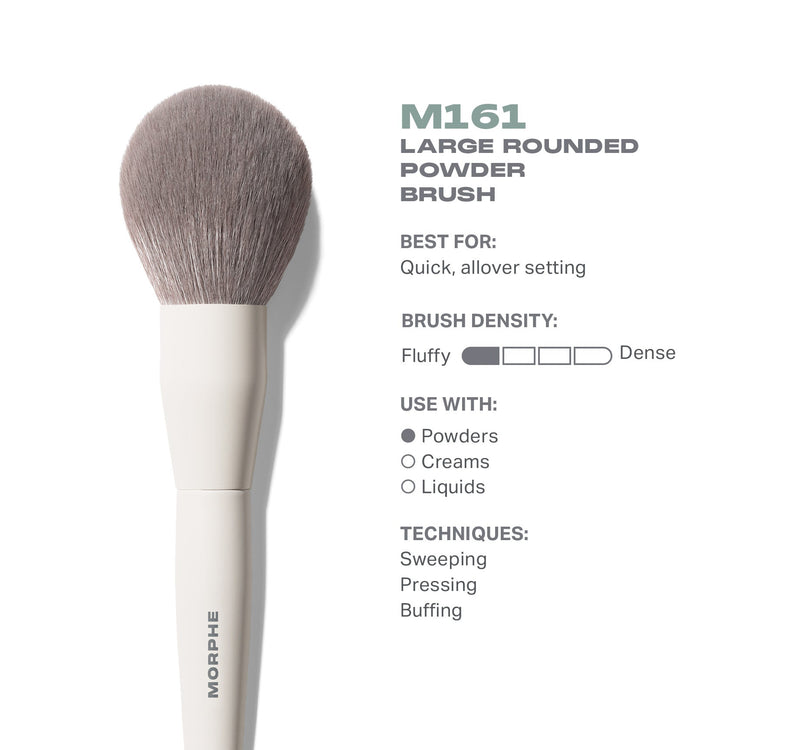 M161
LARGE ROUNDED POWDER BRUSH

BEST FOR:
Quick, allover setting

BRUSH DENSITY:
Fluffy Dense

USE WITH:
● Powders
○ Creams
○ Liquids

TECHNIQUES:
Sweeping
Pressing
Buffing

MORPHE