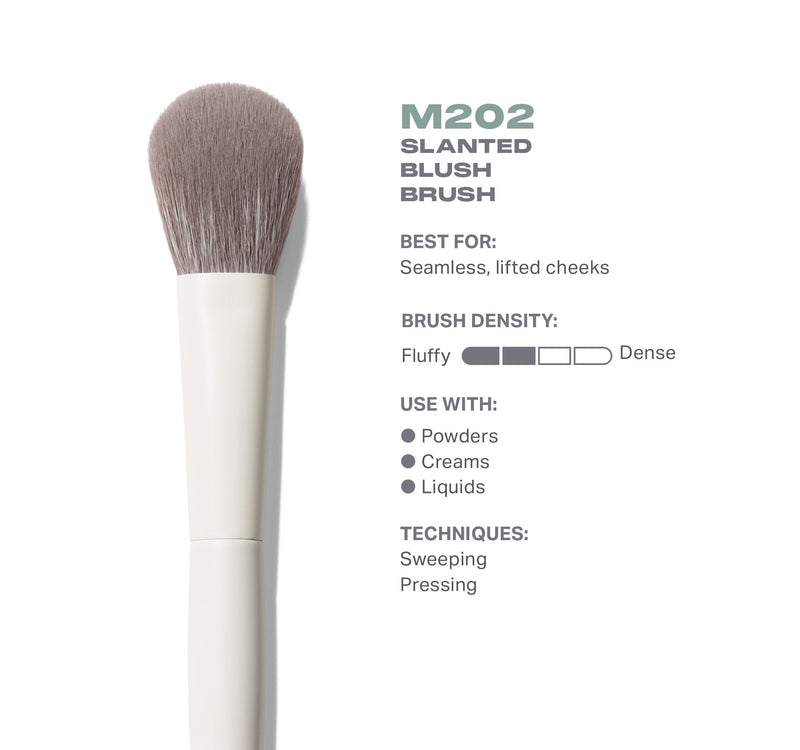 M202
SLANTED
BLUSH
BRUSH

BEST FOR:
Seamless, lifted cheeks

BRUSH DENSITY:
Fluffy Dense

USE WITH:
Powders
Creams
Liquids

TECHNIQUES:
Sweeping
Pressing